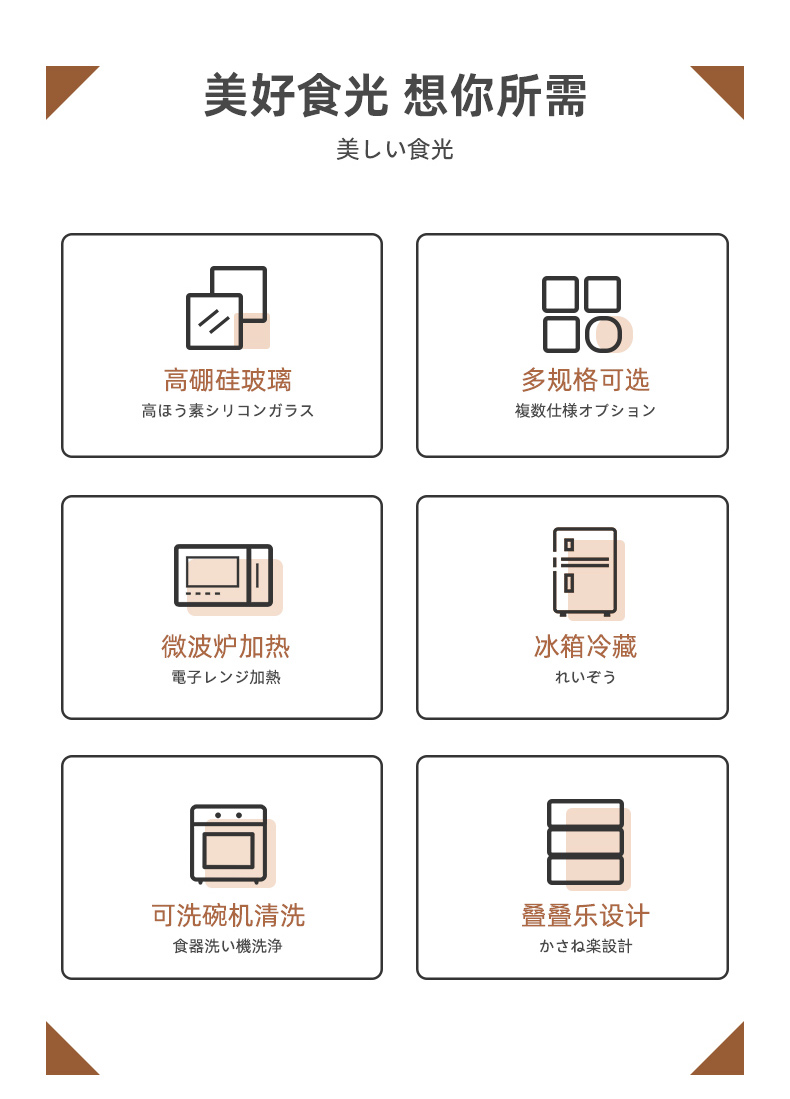 美好食光 想你所需
美しい食光

高硼硅玻璃
高ほう素シリコンガラス

多规格可选
複数仕様オプション

微波炉加热
電子レンジ加熱

冰箱冷藏
れいぞう

可洗碗机清洗
食器洗い機洗浄

叠叠乐设计
かさね楽設計